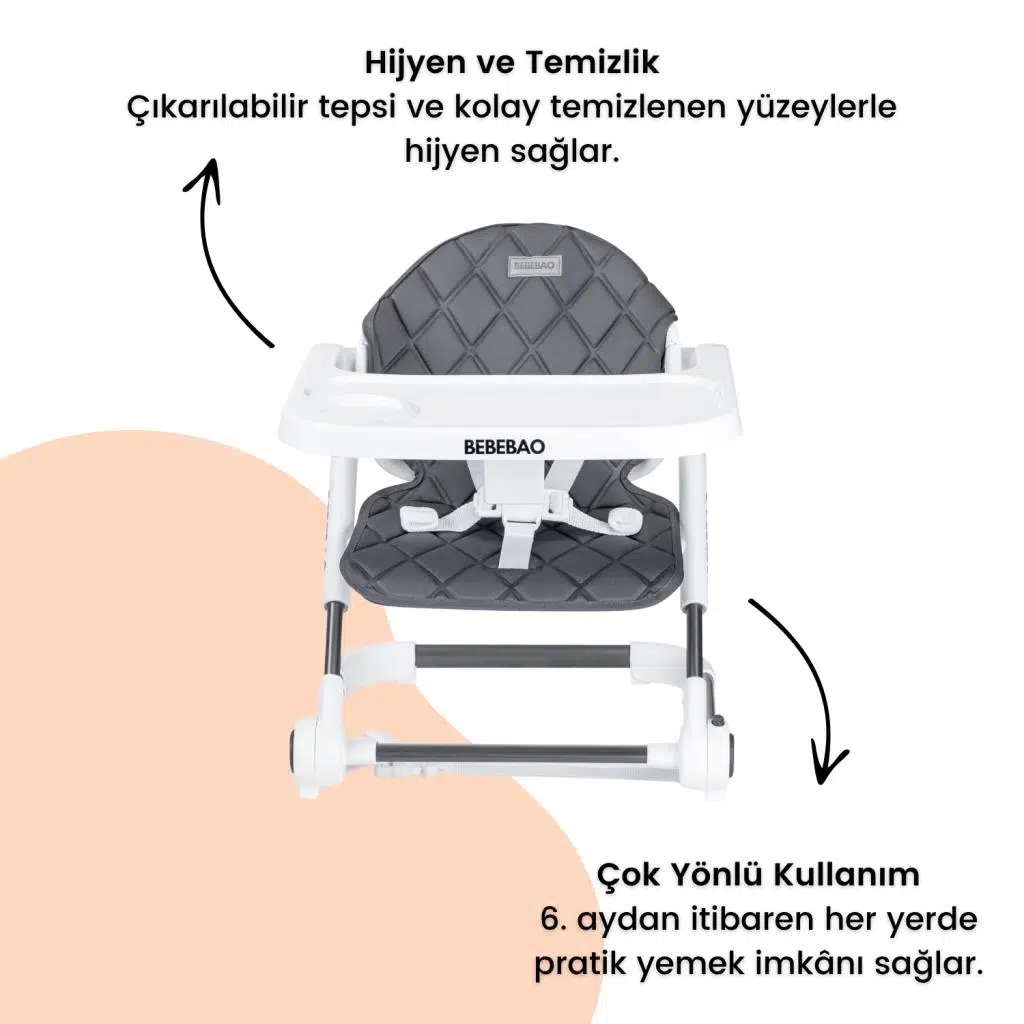 Hijyen ve Temizlik
Çıkarılabilir tepsi ve kolay temizlenen yüzeylerle hijyen sağlar.

BEBEBAO

BEBEBAO

Çok Yönlü Kullanım
6. aydan itibaren her yerde pratik yemek imkânı sağlar.