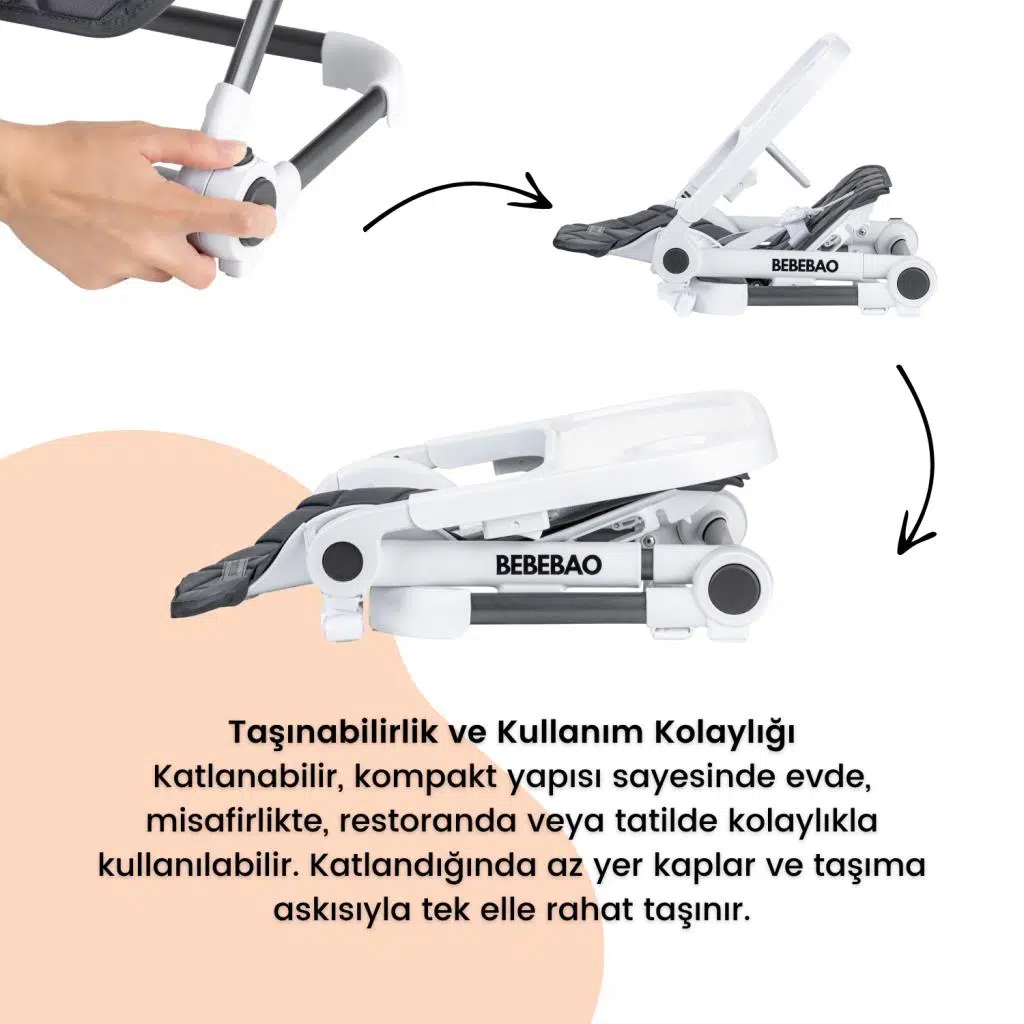 BEBEBAO

BEBEBAO

Taşınabilirlik ve Kullanım Kolaylığı
Katlanabilir, kompakt yapısı sayesinde evde, misafirlikte, restoranda veya tatilde kolaylıkla kullanılabilir. Katlandığında az yer kaplar ve taşıma askısıyla tek elle rahat taşınır.