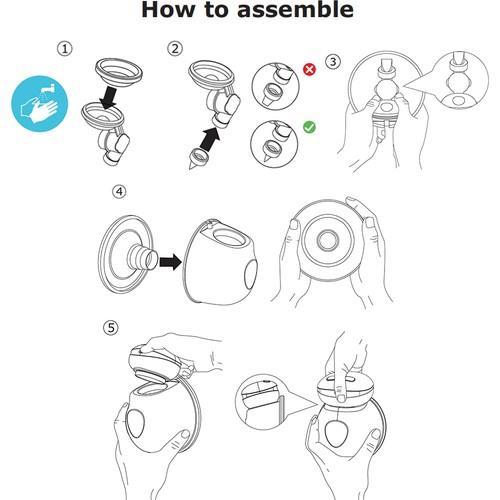 How to assemble

1

2

3

4

5